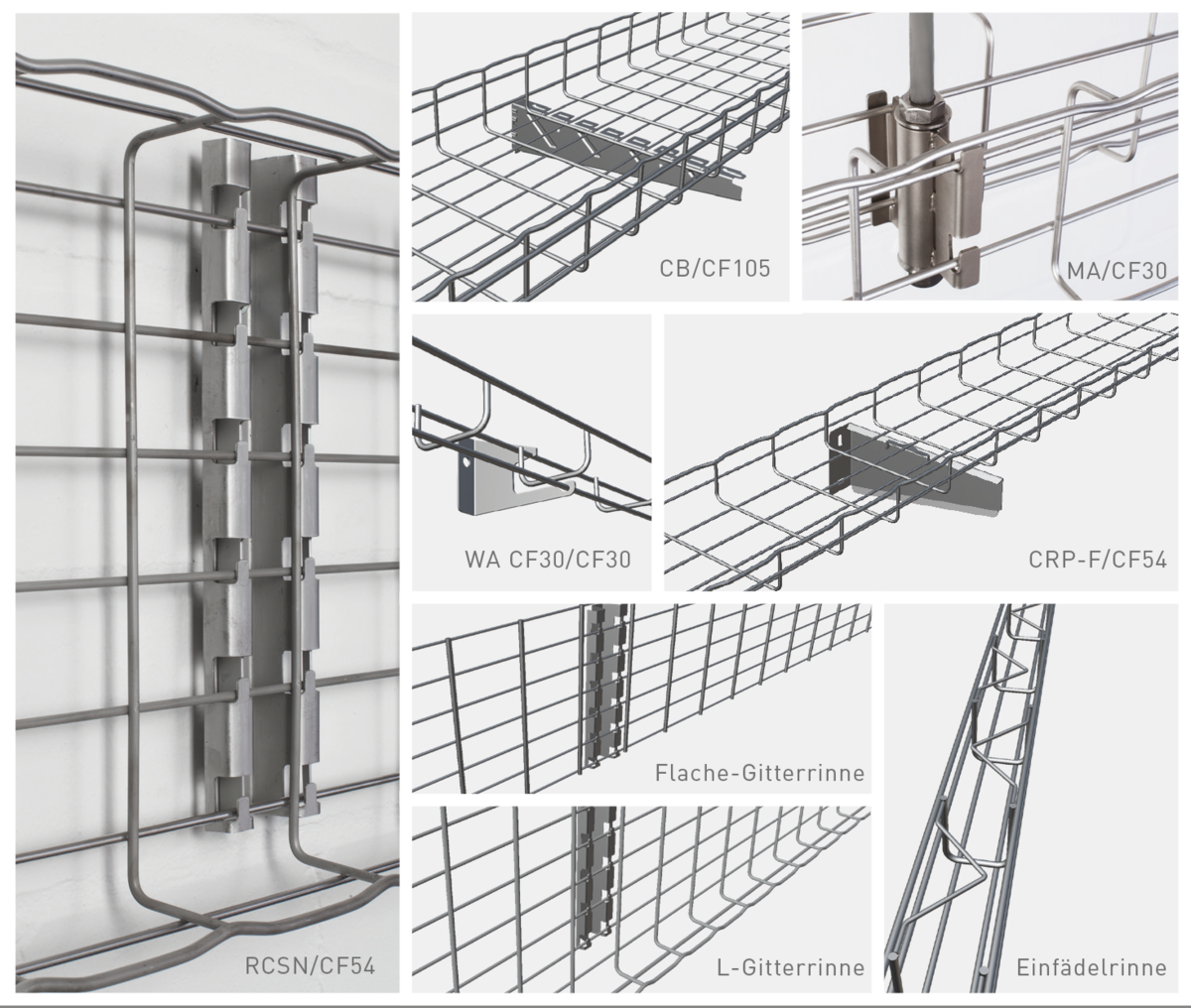 RCSN/CF54

CB/CF105

MA/CF30

WA CF30/CF30

CRP-F/CF54

Flache-Gitterrinne

L-Gitterrinne

Einfädelrinne